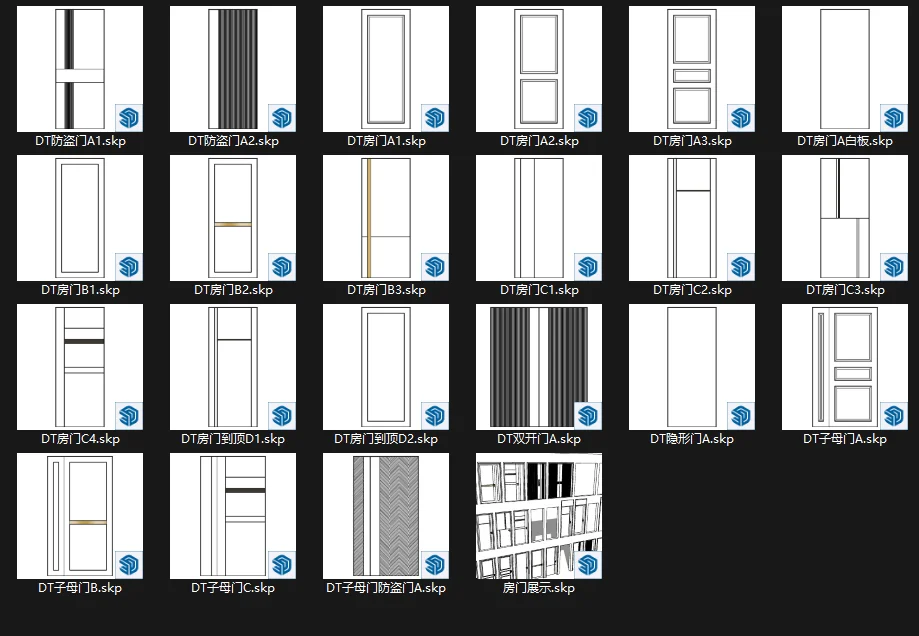 DT防盗门A1.skp
DT防盗门A2.skp
DT房门A1.skp
DT房门A2.skp
DT房门A3.skp
DT房门A白板.skp
DT房门B1.skp
DT房门B2.skp
DT房门B3.skp
DT房门C1.skp
DT房门C2.skp
DT房门C3.skp
DT房门C4.skp
DT房门到顶D1.skp
DT房门到顶D2.skp
DT双开门A.skp
DT隐形门A.skp
DT子母门A.skp
DT子母门B.skp
DT子母门C.skp
DT子母门防盗门A.skp
房门展示.skp